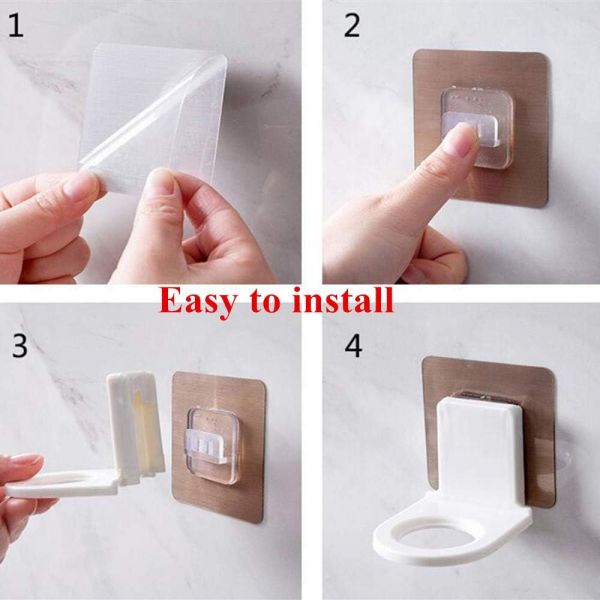 1

2

Easy to install

3

4