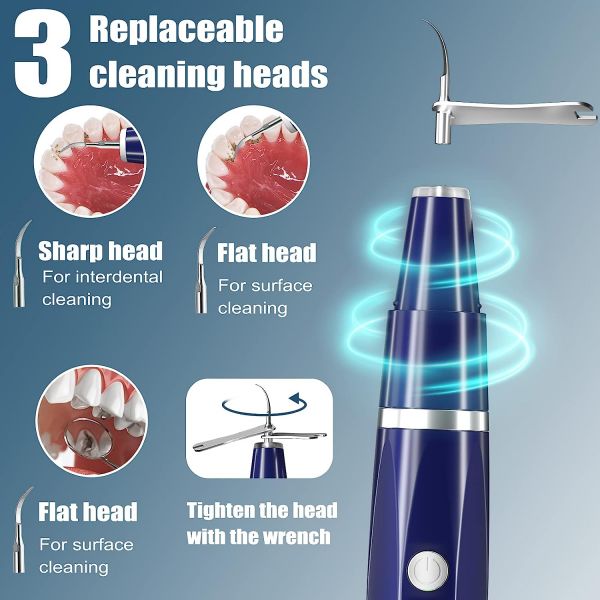 3 Replaceable cleaning heads

Sharp head
For interdental cleaning

Flat head
For surface cleaning

Flat head
For surface cleaning

Tighten the head with the wrench